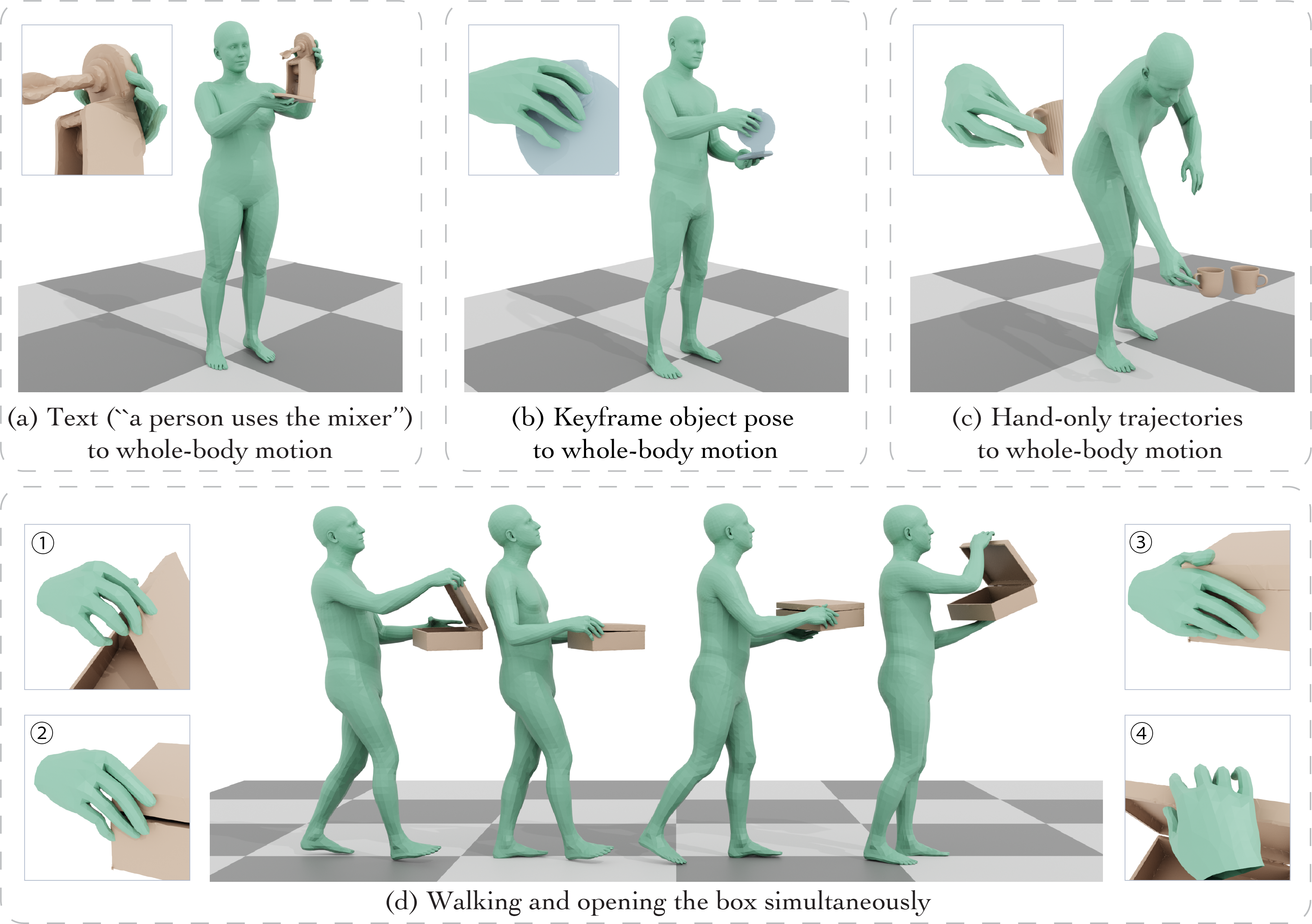 (a) Text (``a person uses the mixer'') to whole-body motion

(b) Keyframe object pose to whole-body motion

(c) Hand-only trajectories to whole-body motion

①

②

③

④

(d) Walking and opening the box simultaneously