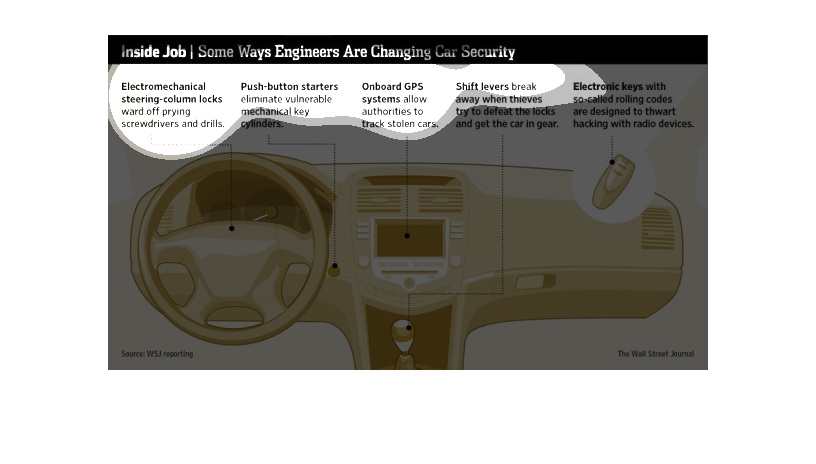 Inside Job | Some Ways Engineers Are Changing Car Security

Electromechanical steering-column locks ward off prying screwdrivers and drills.

Push-button starters eliminate vulnerable mechanical key cylinders.

Onboard GPS systems allow authorities to track stolen cars.

Shift levers break away when thieves try to defeat the locks and get the car in gear.

Electronic keys with so-called rolling codes are designed to thwart hacking with radio devices.

Source: WSJ reporting

The Wall Street Journal