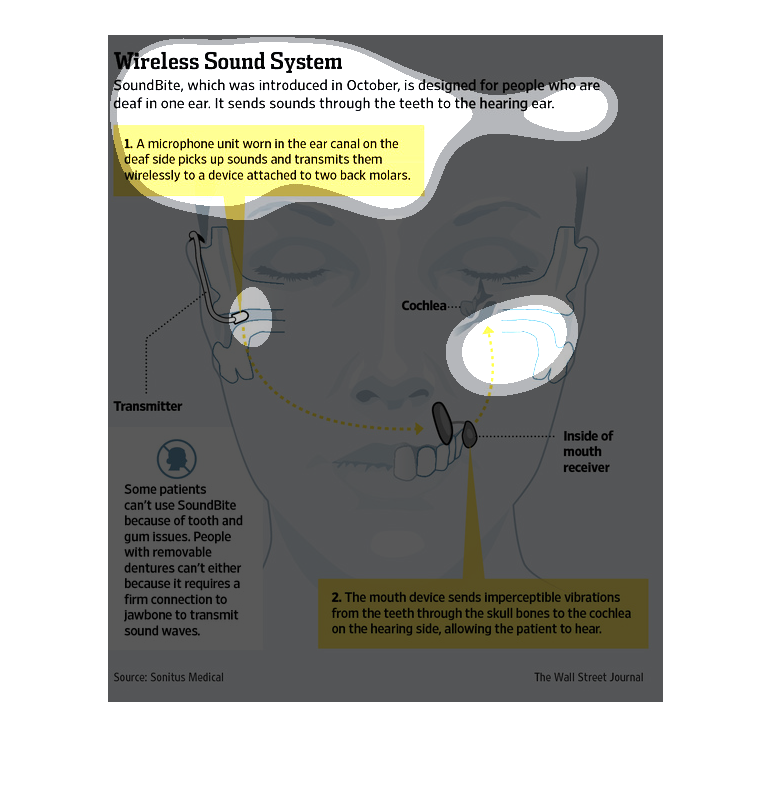 Wireless Sound System

SoundBite, which was introduced in October, is designed for people who are deaf in one ear. It sends sounds through the teeth to the hearing ear.

1. A microphone unit worn in the ear canal on the deaf side picks up sounds and transmits them wirelessly to a device attached to two back molars.

Cochlea

Transmitter

Inside of mouth receiver

Some patients can't use SoundBite because of tooth and gum issues. People with removable dentures can't either because it requires a firm connection to jawbone to transmit sound waves.

2. The mouth device sends imperceptible vibrations from the teeth through the skull bones to the cochlea on the hearing side, allowing the patient to hear.

Source: Sonitus Medical

The Wall Street Journal