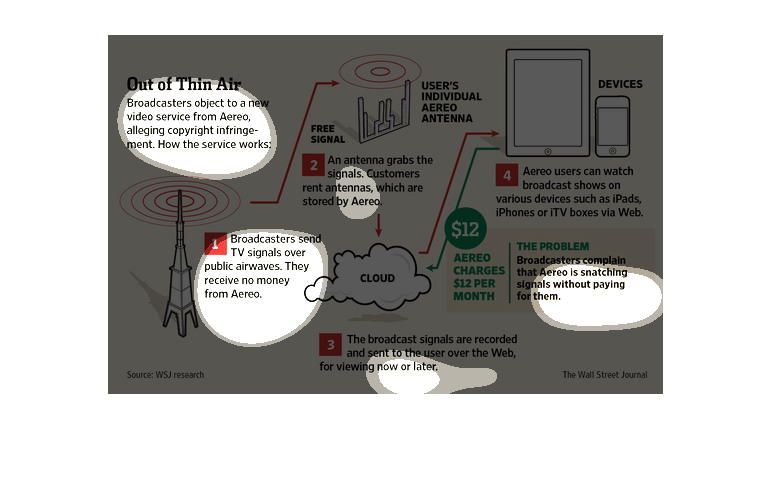 Out of Thin Air

Broadcasters object to a new video service from Aereo, alleging copyright infringement. How the service works:

FREE SIGNAL

USER'S INDIVIDUAL AEREO ANTENNA

DEVICES

1 Broadcasters send TV signals over public airwaves. They receive no money from Aereo.

2 An antenna grabs the signals. Customers rent antennas, which are stored by Aereo.

CLOUD

3 The broadcast signals are recorded and sent to the user over the Web, for viewing now or later.

4 Aereo users can watch broadcast shows on various devices such as iPads, iPhones or iTV boxes via Web.

$12

AEREO CHARGES $12 PER MONTH

THE PROBLEM
Broadcasters complain that Aereo is snatching signals without paying for them.

Source: WSJ research

The Wall Street Journal